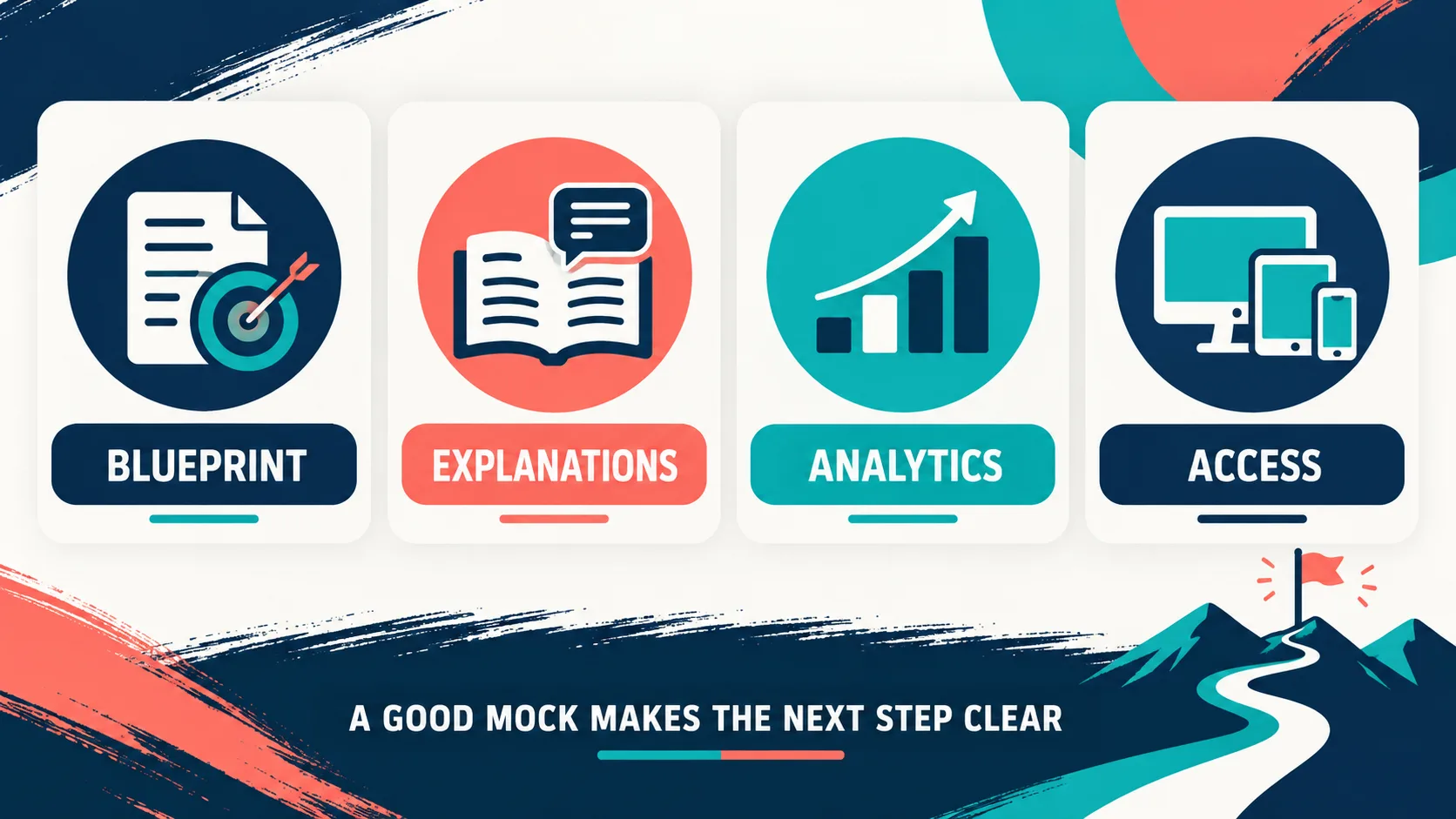 BLUEPRINT

EXPLANATIONS

ANALYTICS

ACCESS

A GOOD MOCK MAKES THE NEXT STEP CLEAR